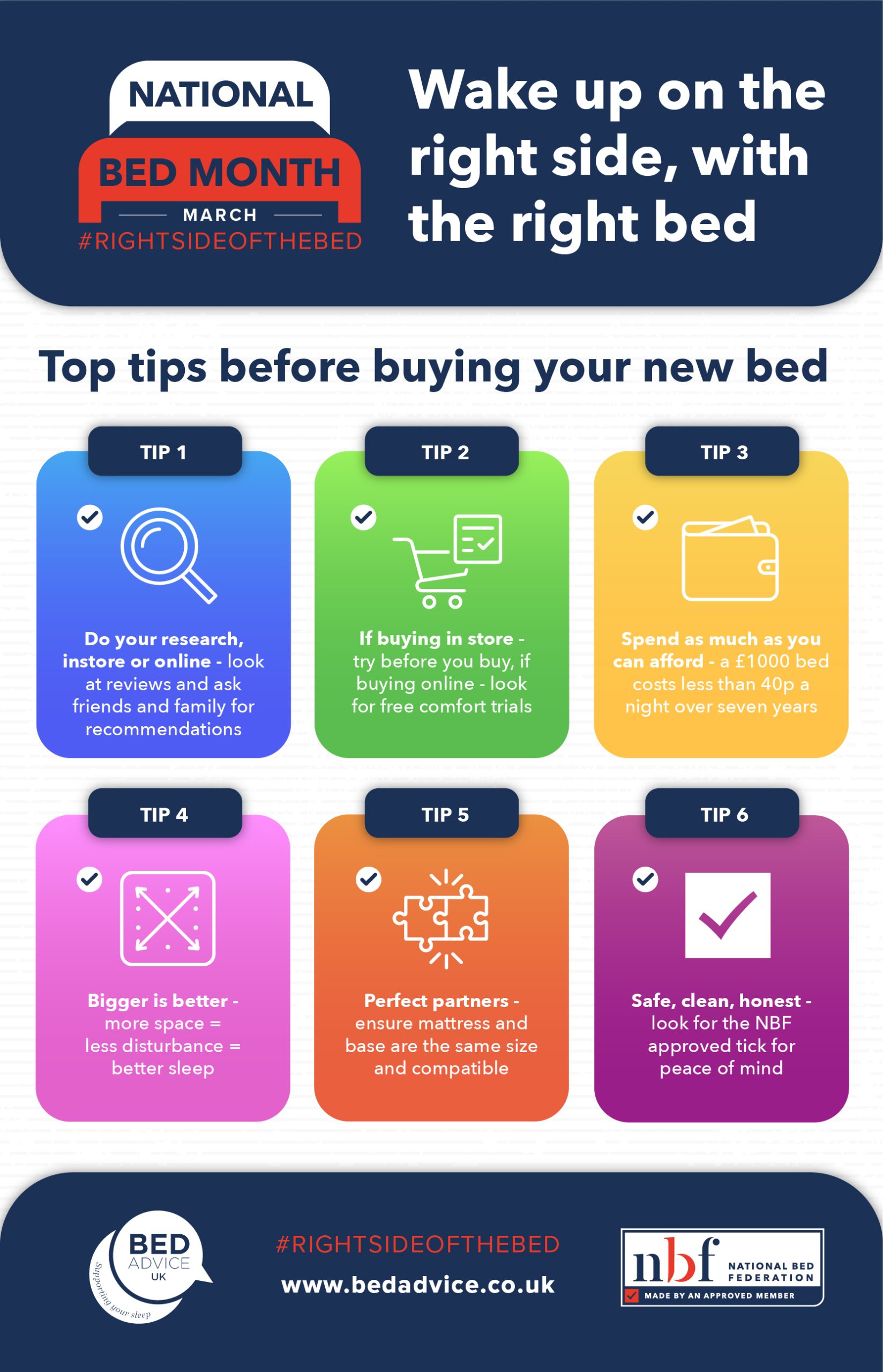 NATIONAL
BED MONTH
MARCH
#RIGHTSIDEOFTHEBED

Wake up on the right side, with the right bed

Top tips before buying your new bed

TIP 1
Do your research, instore or online - look at reviews and ask friends and family for recommendations

TIP 2
If buying in store - try before you buy, if buying online - look for free comfort trials

TIP 3
Spend as much as you can afford - a £1000 bed costs less than 40p a night over seven years

TIP 4
Bigger is better - more space = less disturbance = better sleep

TIP 5
Perfect partners - ensure mattress and base are the same size and compatible

TIP 6
Safe, clean, honest - look for the NBF approved tick for peace of mind

BED ADVICE UK
Supporting your sleep

#RIGHTSIDEOFTHEBED
www.bedadvice.co.uk

nbf NATIONAL BED FEDERATION
MADE BY AN APPROVED MEMBER